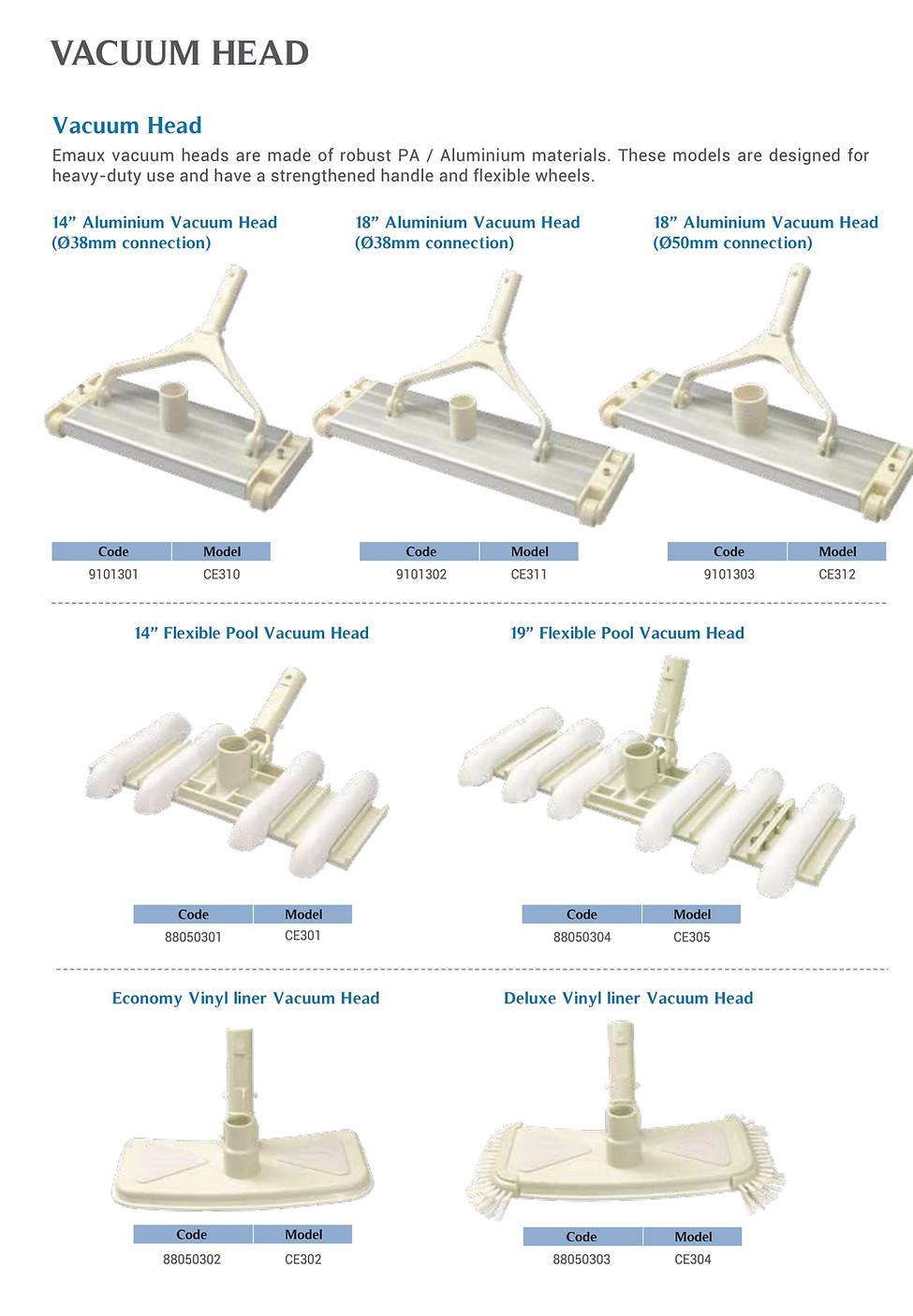 VACUUM HEAD

Vacuum Head

Emaux vacuum heads are made of robust PA / Aluminium materials. These models are designed for heavy-duty use and have a strengthened handle and flexible wheels.

14” Aluminium Vacuum Head (Ø38mm connection)

| Code | Model |
|---|---|
| 9101301 | CE310 |

18” Aluminium Vacuum Head (Ø38mm connection)

| Code | Model |
|---|---|
| 9101302 | CE311 |

18” Aluminium Vacuum Head (Ø50mm connection)

| Code | Model |
|---|---|
| 9101303 | CE312 |

14” Flexible Pool Vacuum Head

| Code | Model |
|---|---|
| 88050301 | CE301 |

19” Flexible Pool Vacuum Head

| Code | Model |
|---|---|
| 88050304 | CE305 |

Economy Vinyl liner Vacuum Head

| Code | Model |
|---|---|
| 88050302 | CE302 |

Deluxe Vinyl liner Vacuum Head

| Code | Model |
|---|---|
| 88050303 | CE304 |